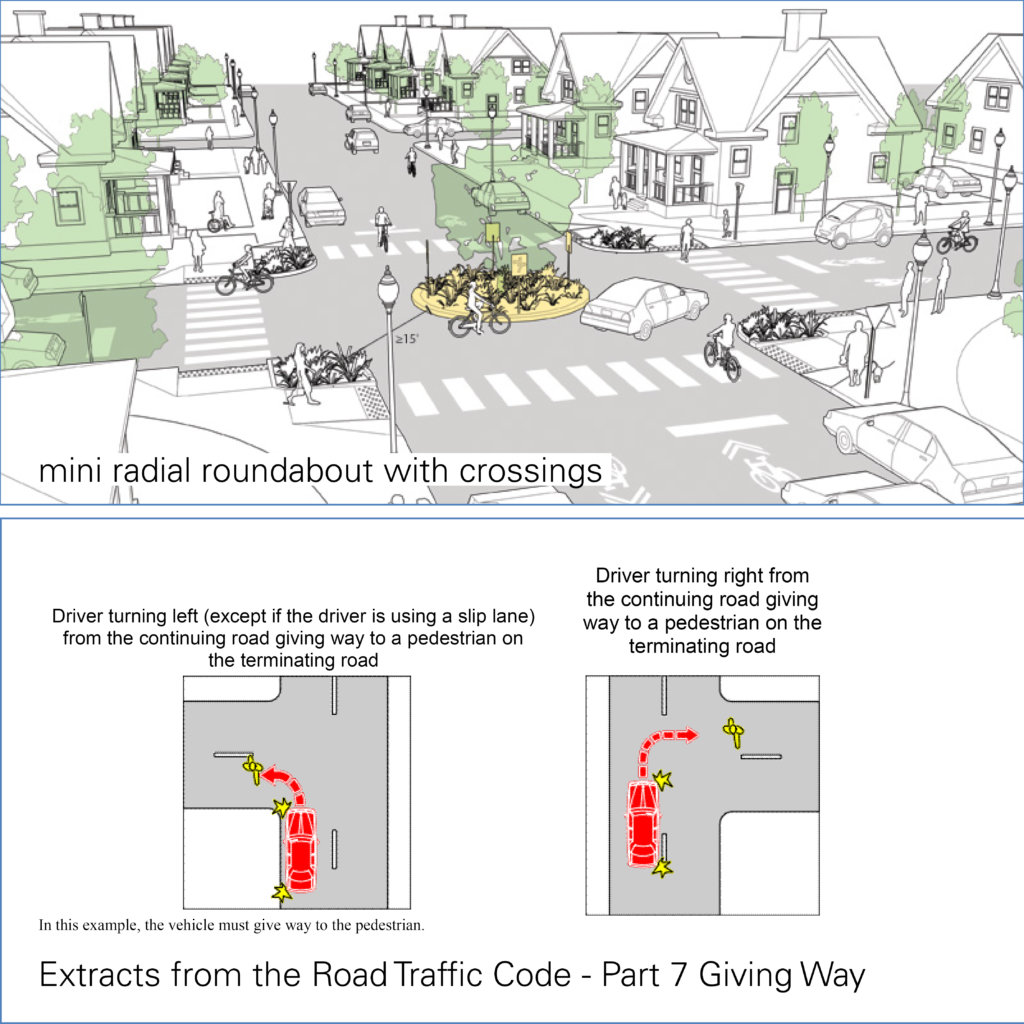 ≥15'

mini radial roundabout with crossings

Driver turning left (except if the driver is using a slip lane) from the continuing road giving way to a pedestrian on the terminating road

In this example, the vehicle must give way to the pedestrian.

Driver turning right from the continuing road giving way to a pedestrian on the terminating road

Extracts from the Road Traffic Code - Part 7 Giving Way